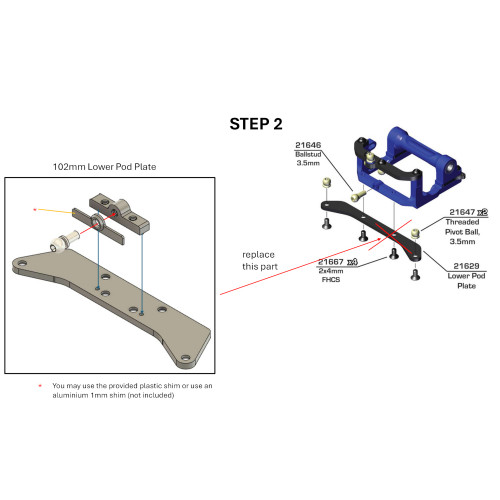 STEP 2

102mm Lower Pod Plate

*

* You may use the provided plastic shim or use an aluminium 1mm shim (not included)

replace this part

21646
Ballstud
3.5mm

21647 x2
Threaded
Pivot Ball,
3.5mm

21667 x4
2x4mm
FHCS

21629
Lower Pod
Plate